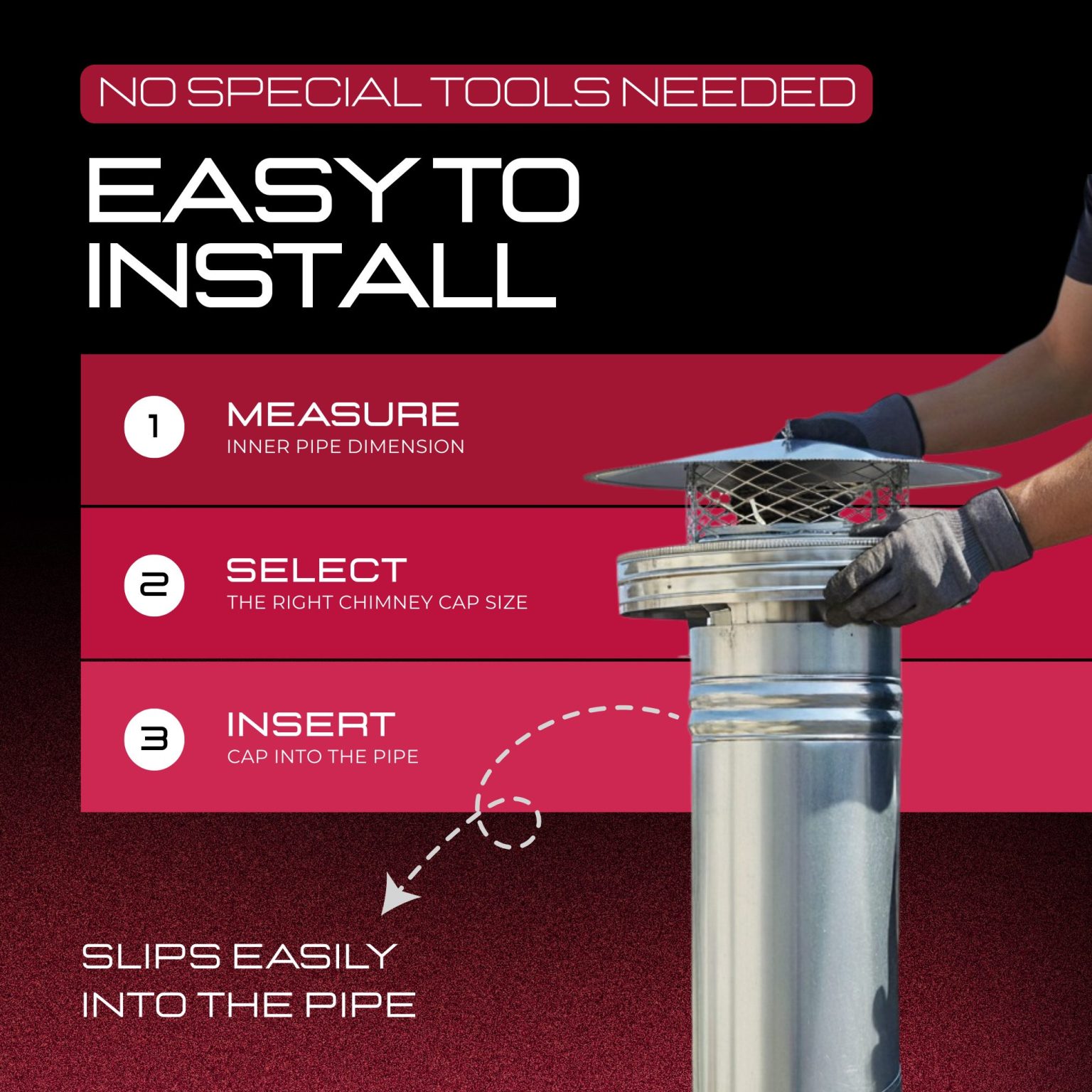 NO SPECIAL TOOLS NEEDED

EASY TO INSTALL

1
MEASURE
INNER PIPE DIMENSION

2
SELECT
THE RIGHT CHIMNEY CAP SIZE

3
INSERT
CAP INTO THE PIPE

SLIPS EASILY INTO THE PIPE