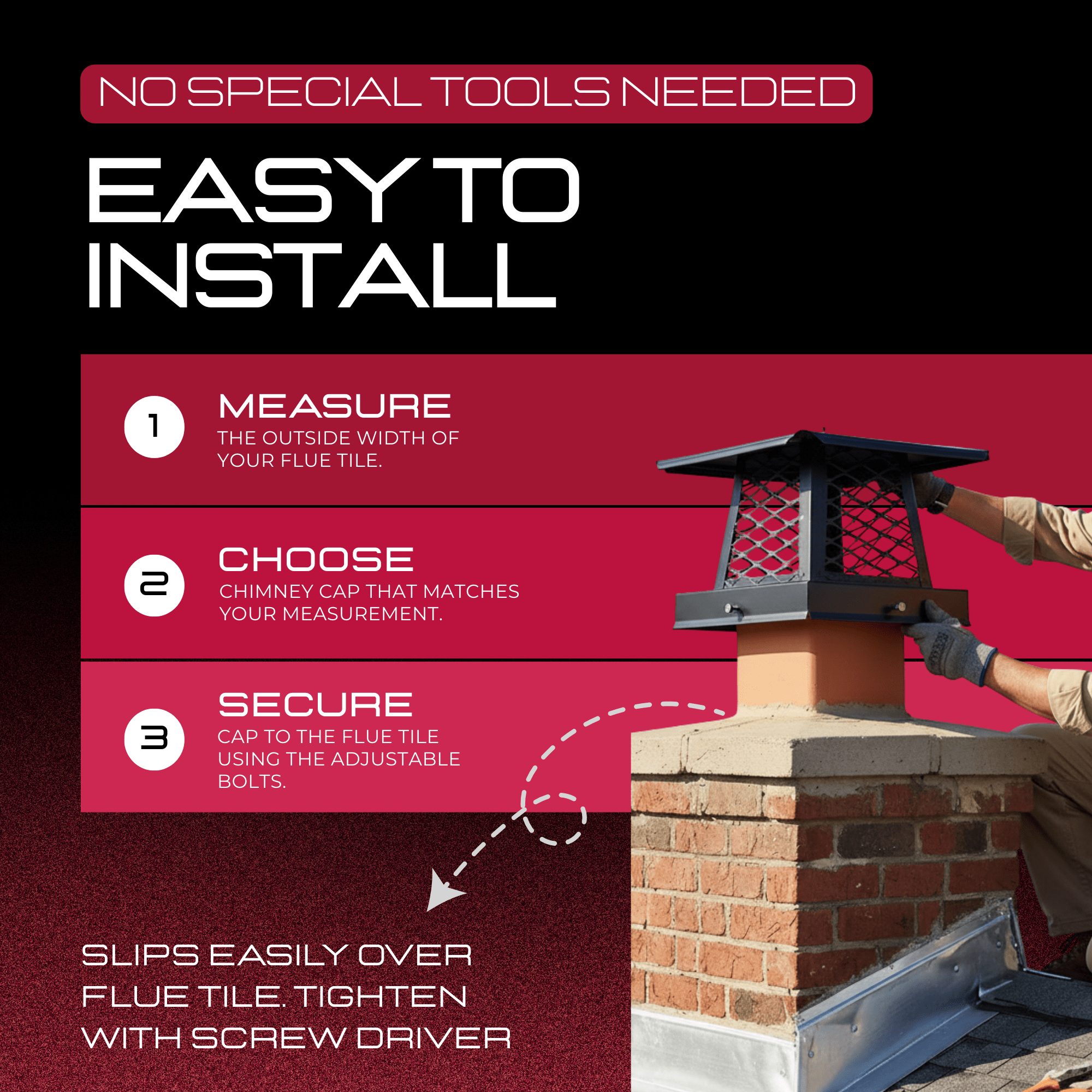 NO SPECIAL TOOLS NEEDED

EASY TO INSTALL

1

MEASURE
THE OUTSIDE WIDTH OF YOUR FLUE TILE.

2

CHOOSE
CHIMNEY CAP THAT MATCHES YOUR MEASUREMENT.

3

SECURE
CAP TO THE FLUE TILE USING THE ADJUSTABLE BOLTS.

SLIPS EASILY OVER FLUE TILE. TIGHTEN WITH SCREW DRIVER