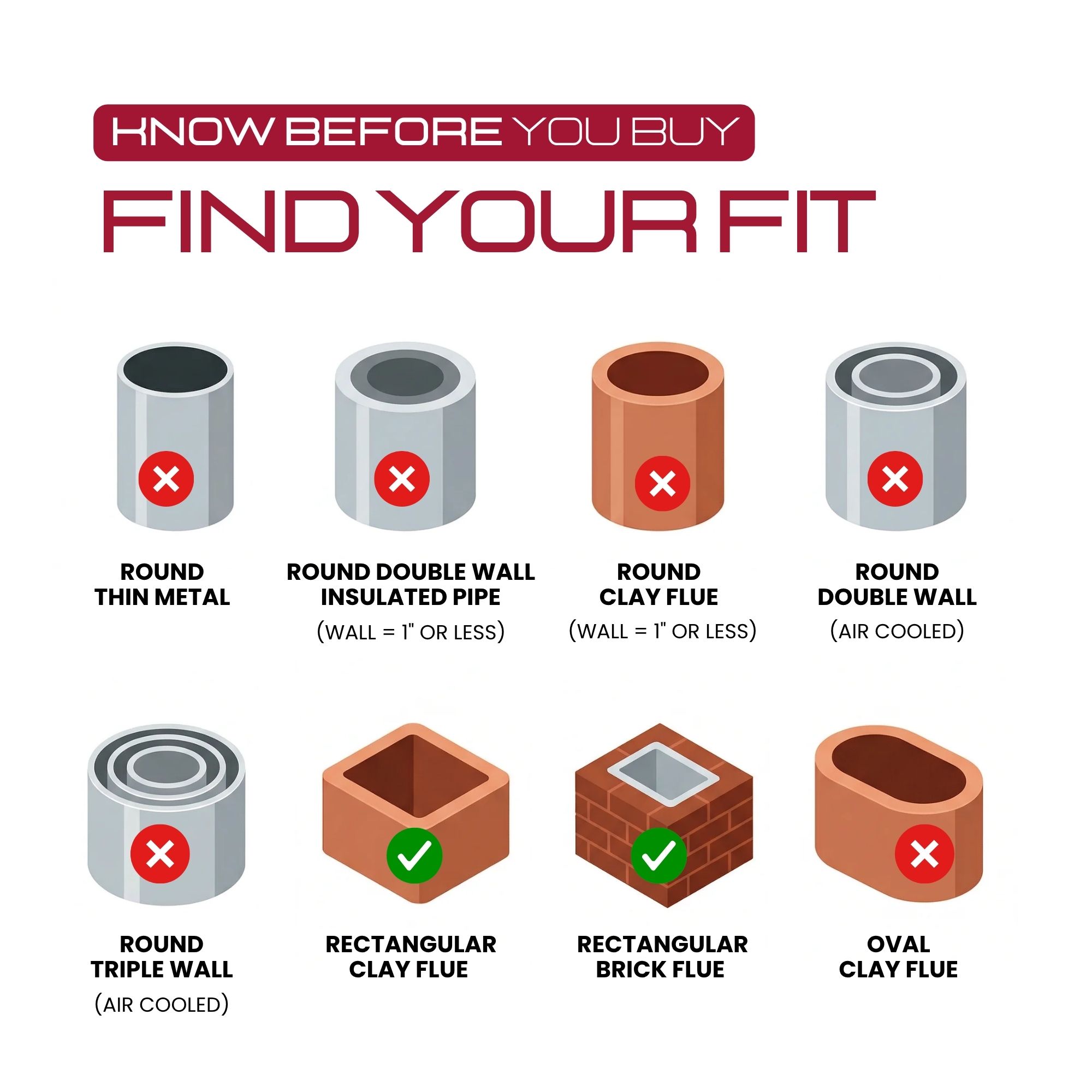 KNOW BEFORE YOU BUY

FIND YOUR FIT

ROUND
THIN METAL

ROUND DOUBLE WALL
INSULATED PIPE
(WALL = 1" OR LESS)

ROUND
CLAY FLUE
(WALL = 1" OR LESS)

ROUND
DOUBLE WALL
(AIR COOLED)

ROUND
TRIPLE WALL
(AIR COOLED)

RECTANGULAR
CLAY FLUE

RECTANGULAR
BRICK FLUE

OVAL
CLAY FLUE