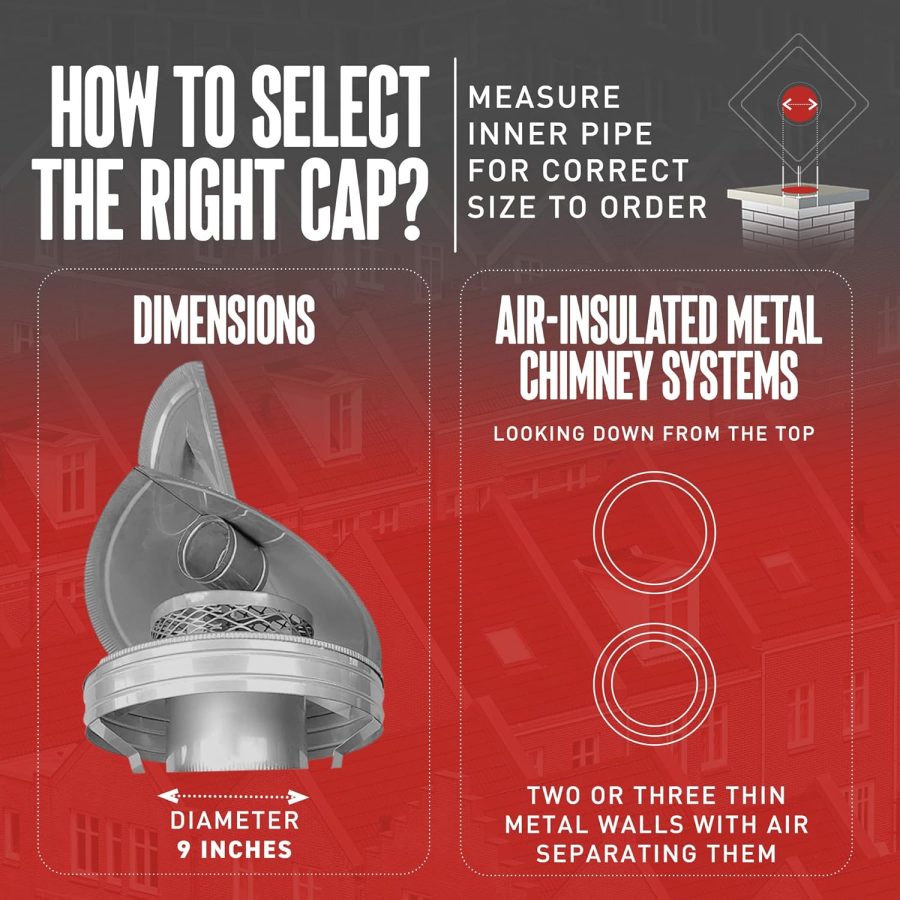 HOW TO SELECT THE RIGHT CAP?

MEASURE INNER PIPE FOR CORRECT SIZE TO ORDER

DIMENSIONS

DIAMETER
9 INCHES

AIR-INSULATED METAL CHIMNEY SYSTEMS

LOOKING DOWN FROM THE TOP

TWO OR THREE THIN METAL WALLS WITH AIR SEPARATING THEM