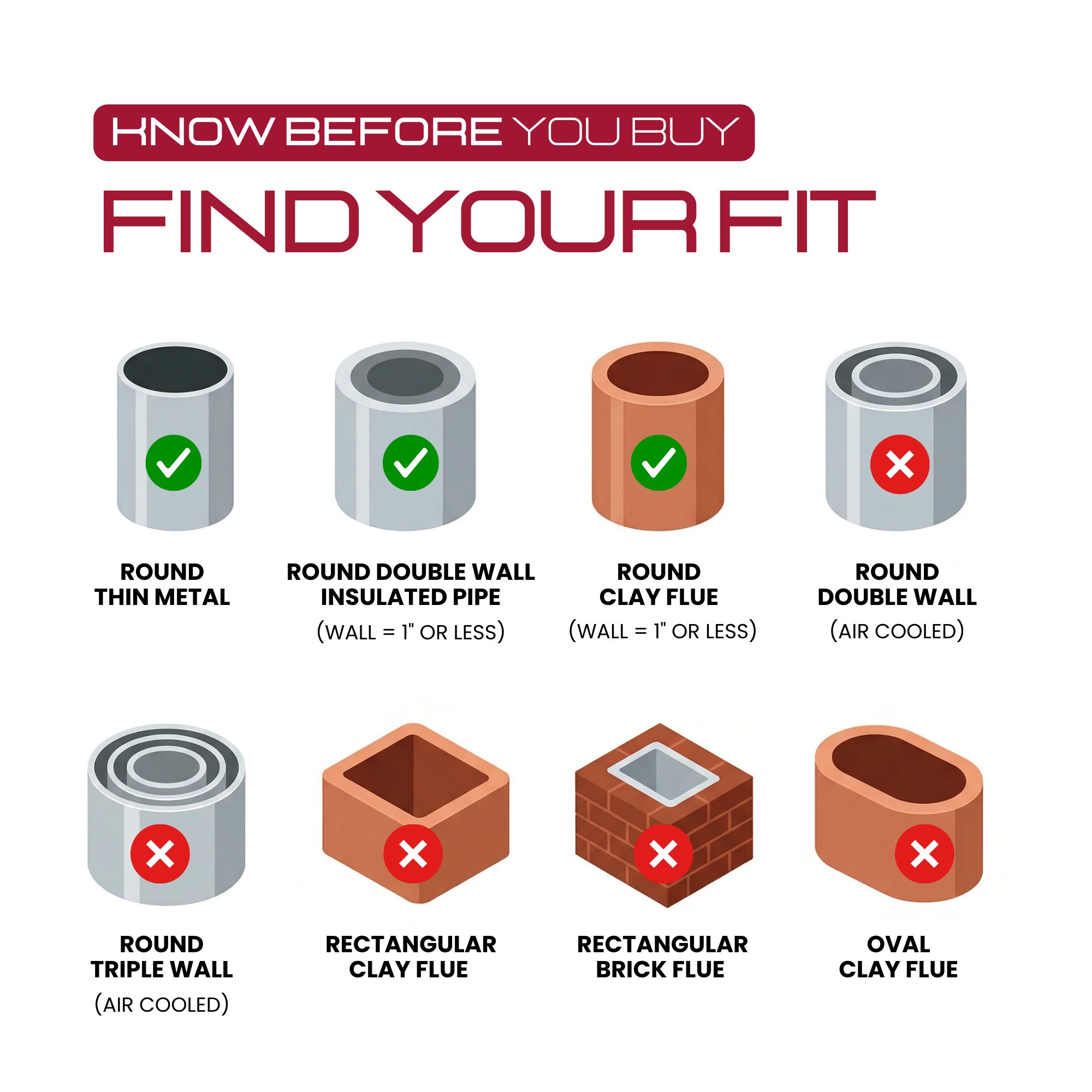 KNOW BEFORE YOU BUY

FIND YOUR FIT

ROUND THIN METAL

ROUND DOUBLE WALL INSULATED PIPE
(WALL = 1" OR LESS)

ROUND CLAY FLUE
(WALL = 1" OR LESS)

ROUND DOUBLE WALL
(AIR COOLED)

ROUND TRIPLE WALL
(AIR COOLED)

RECTANGULAR CLAY FLUE

RECTANGULAR BRICK FLUE

OVAL CLAY FLUE