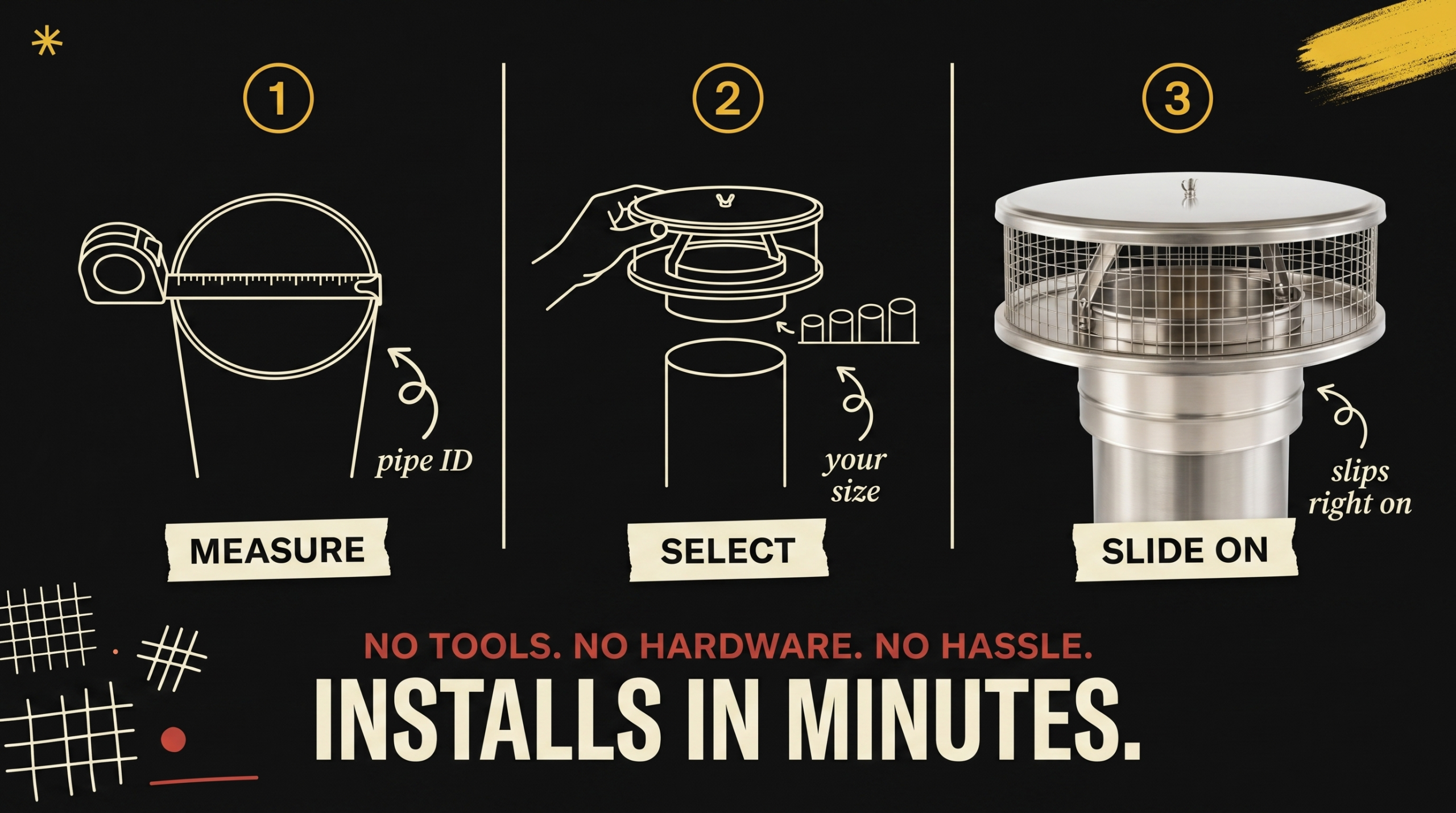 1

pipe ID

MEASURE

2

your size

SELECT

3

slips right on

SLIDE ON

NO TOOLS. NO HARDWARE. NO HASSLE.

INSTALLS IN MINUTES.